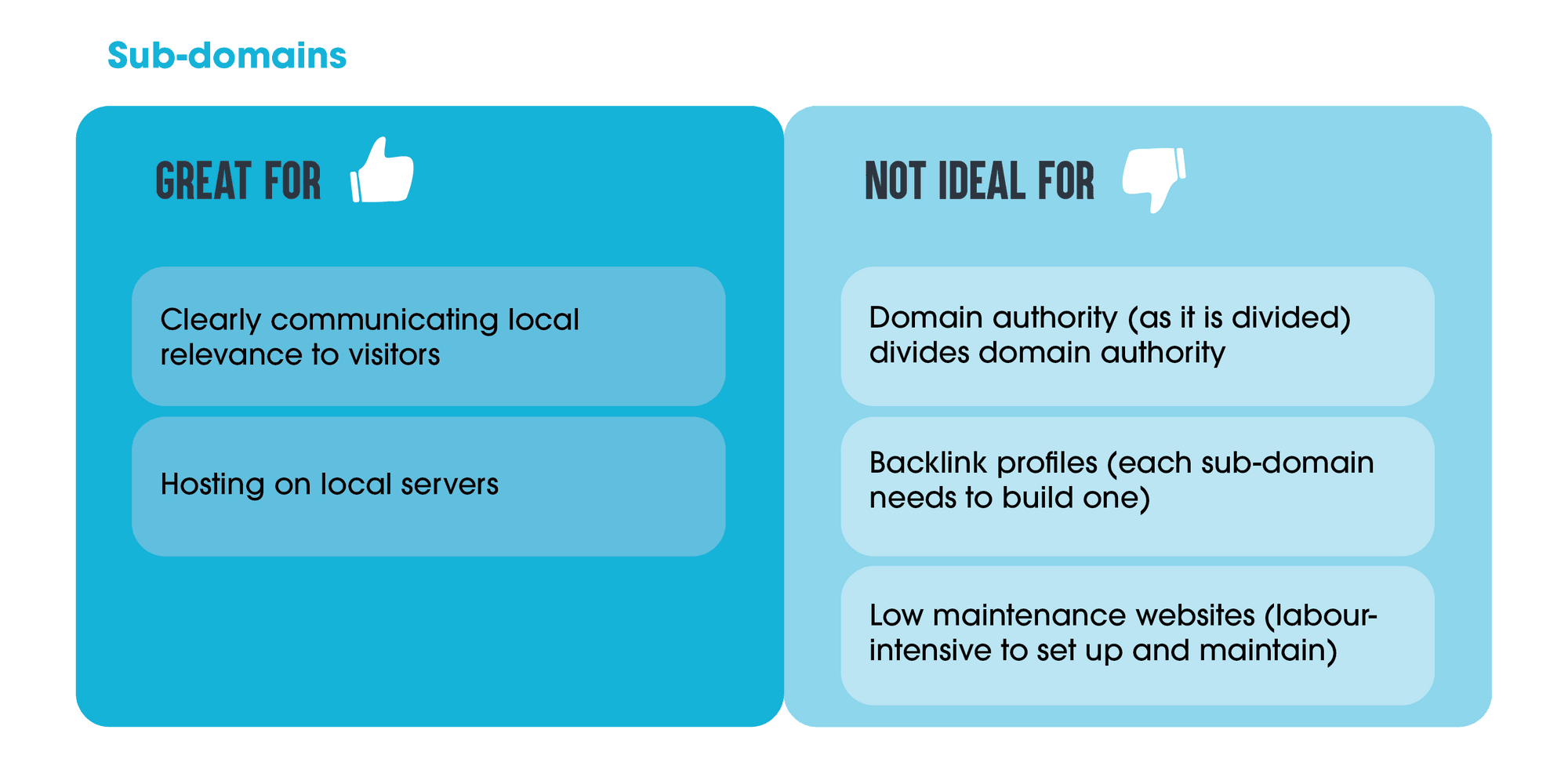 Sub-domains

GREAT FOR

Clearly communicating local relevance to visitors

Hosting on local servers

NOT IDEAL FOR

Domain authority (as it is divided) divides domain authority

Backlink profiles (each sub-domain needs to build one)

Low maintenance websites (labour-intensive to set up and maintain)